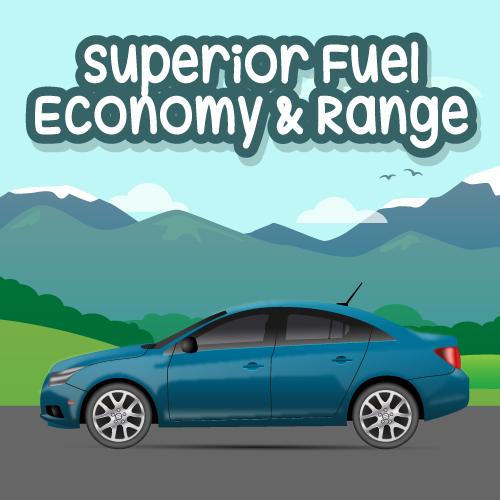 Superior Fuel Economy & Range