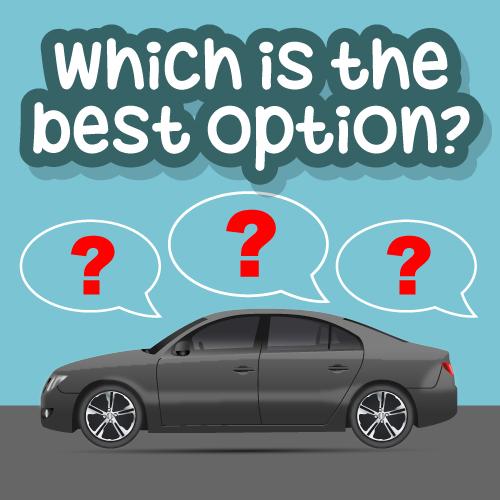 Which is the best option?

?

?

?