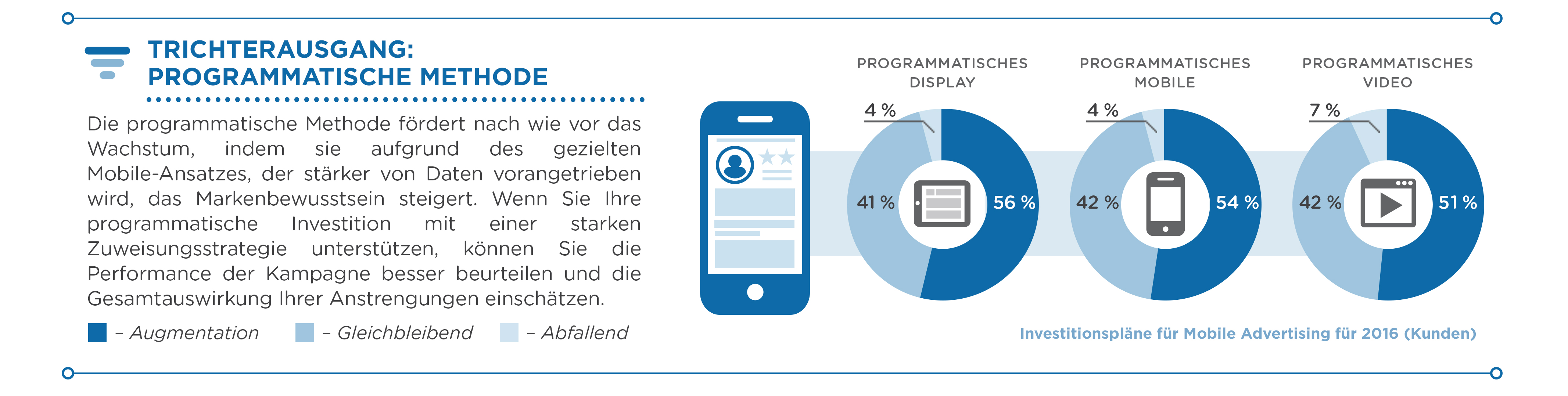 TRICHTERAUSGANG:
PROGRAMMATISCHE METHODE

Die programmatische Methode fördert nach wie vor das Wachstum, indem sie aufgrund des gezielten Mobile-Ansatzes, der stärker von Daten vorangetrieben wird, das Markenbewusstsein steigert. Wenn Sie Ihre programmatische Investition mit einer starken Zuweisungsstrategie unterstützen, können Sie die Performance der Kampagne besser beurteilen und die Gesamtauswirkung Ihrer Anstrengungen einschätzen.

– Augmentation – Gleichbleibend – Abfallend

PROGRAMMATISCHES DISPLAY
4 %
41 %
56 %

PROGRAMMATISCHES MOBILE
4 %
42 %
54 %

PROGRAMMATISCHES VIDEO
7 %
42 %
51 %

Investitionspläne für Mobile Advertising für 2016 (Kunden)